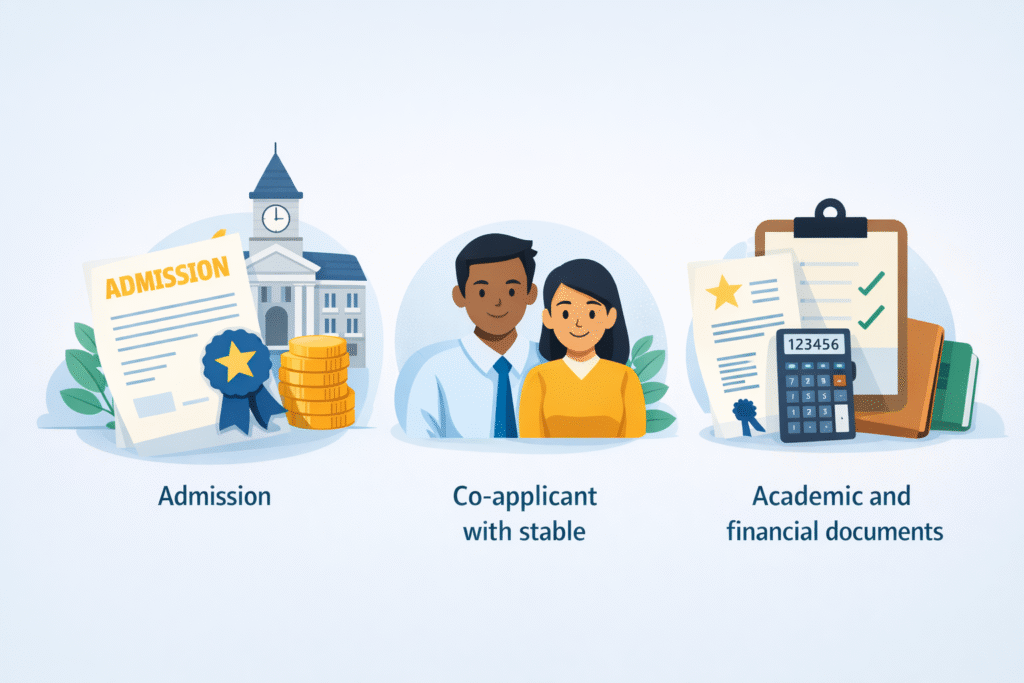 ADMISSION

123456

Admission

Co-applicant with stable

Academic and financial documents